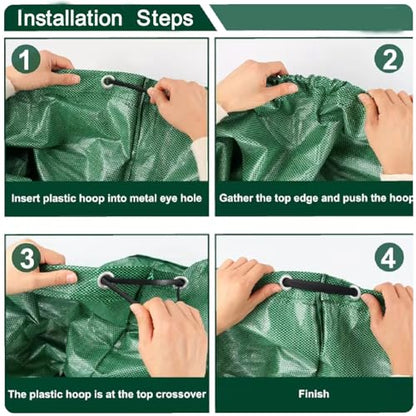 Installation Steps

1

Insert plastic hoop into metal eye hole

2

Gather the top edge and push the hoop

3

The plastic hoop is at the top crossover

4

Finish