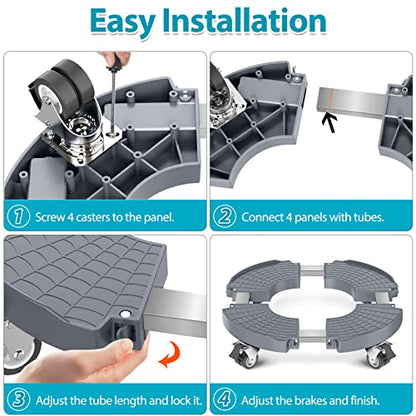 Easy Installation

1 Screw 4 casters to the panel.

2 Connect 4 panels with tubes.

3 Adjust the tube length and lock it.

4 Adjust the brakes and finish.