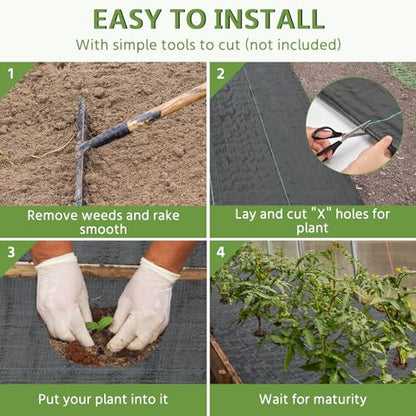 EASY TO INSTALL

With simple tools to cut (not included)

1

Remove weeds and rake smooth

2

Lay and cut "X" holes for plant

3

Put your plant into it

4

Wait for maturity