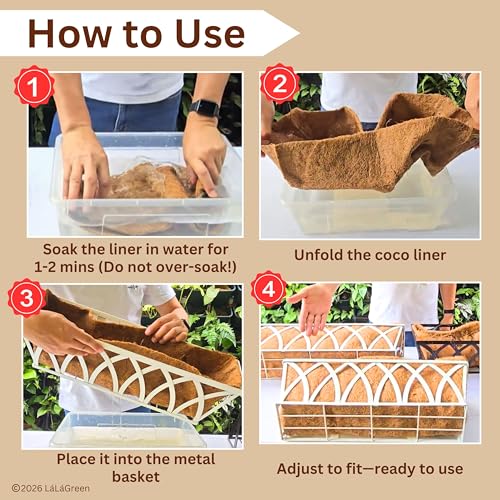 How to Use

1

Soak the liner in water for 1-2 mins (Do not over-soak!)

2

Unfold the coco liner

3

Place it into the metal basket

4

Adjust to fit—ready to use

©2026 LáLáGreen