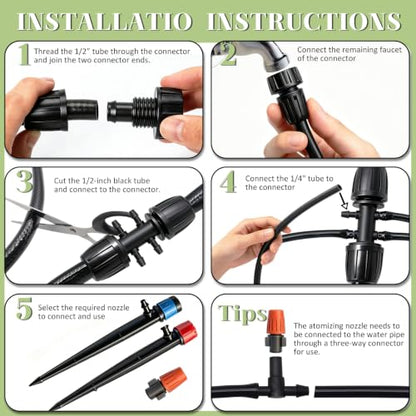 INSTALLATIO INSTRUCTIONS

1 Thread the 1/2" tube through the connector and join the two connector ends.

2 Connect the remaining faucet of the connector

3 Cut the 1/2-inch black tube and connect to the connector.

4 Connect the 1/4" tube to the connector

5 Select the required nozzle to connect and use

Tips The atomizing nozzle needs to be connected to the water pipe through a three-way connector for use.