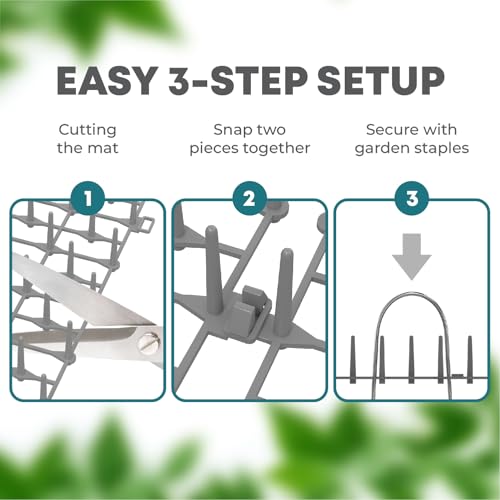 EASY 3-STEP SETUP

Cutting the mat

Snap two pieces together

Secure with garden staples

1

2

3