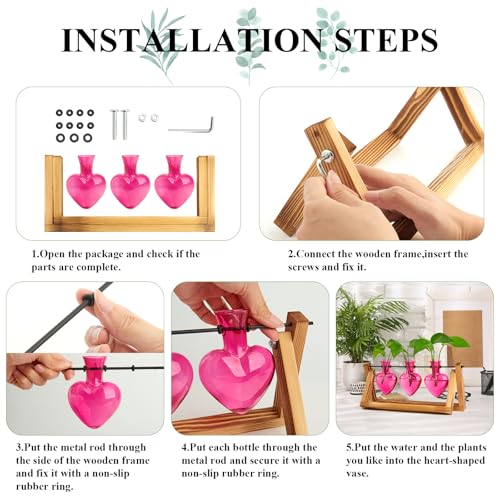 INSTALLATION STEPS

1.Open the package and check if the parts are complete.

2.Connect the wooden frame,insert the screws and fix it.

3.Put the metal rod through the side of the wooden frame and fix it with a non-slip rubber ring.

4.Put each bottle through the metal rod and secure it with a non-slip rubber ring.

5.Put the water and the plants you like into the heart-shaped vase.