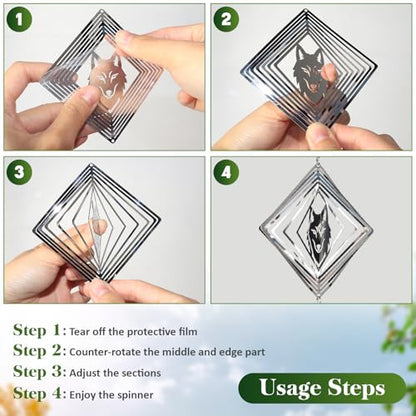 1

2

3

4

Step 1: Tear off the protective film

Step 2: Counter-rotate the middle and edge part

Step 3: Adjust the sections

Step 4: Enjoy the spinner

Usage Steps