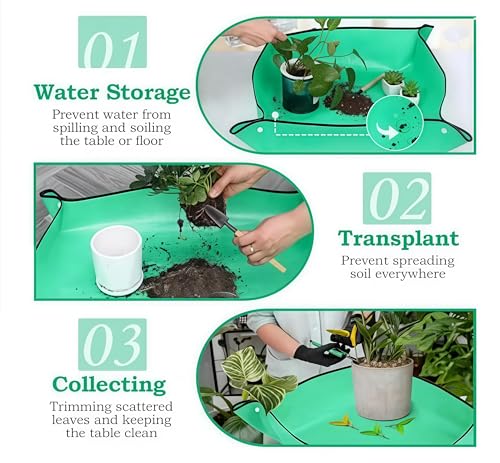 01

Water Storage

Prevent water from spilling and soiling the table or floor

02

Transplant

Prevent spreading soil everywhere

03

Collecting

Trimming scattered leaves and keeping the table clean