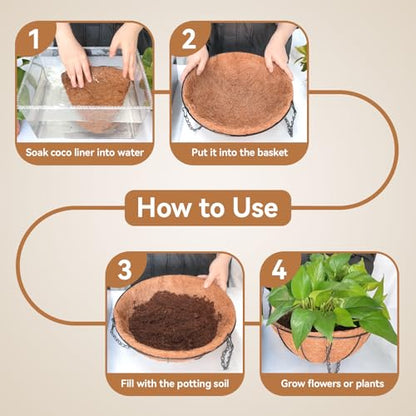 1
Soak coco liner into water

2
Put it into the basket

How to Use

3
Fill with the potting soil

4
Grow flowers or plants