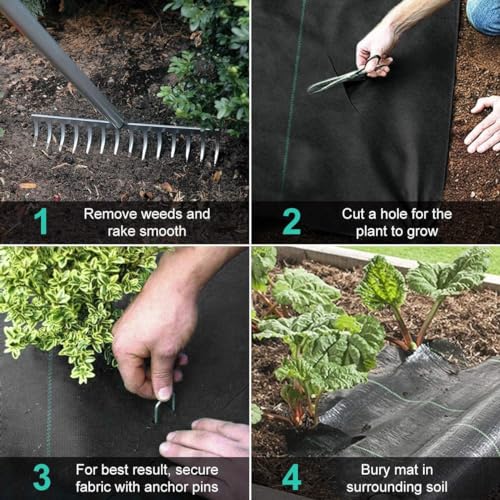 1 Remove weeds and rake smooth

2 Cut a hole for the plant to grow

3 For best result, secure fabric with anchor pins

4 Bury mat in surrounding soil