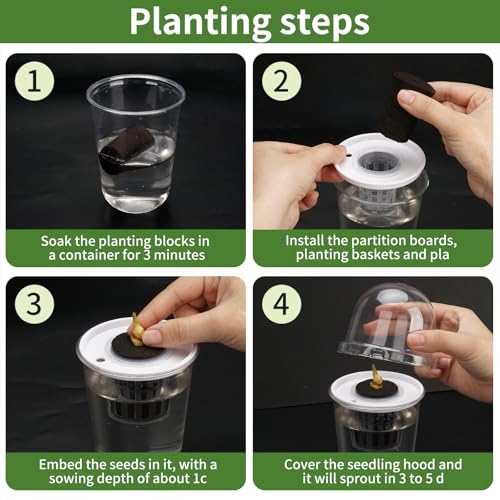 Planting steps

1

Soak the planting blocks in a container for 3 minutes

2

Install the partition boards, planting baskets and pla

3

Embed the seeds in it, with a sowing depth of about 1c

4

Cover the seedling hood and it will sprout in 3 to 5 d