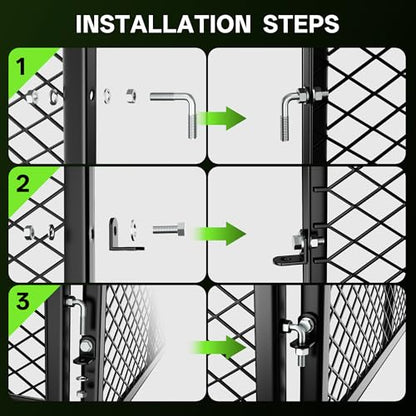 INSTALLATION STEPS

1

2

3