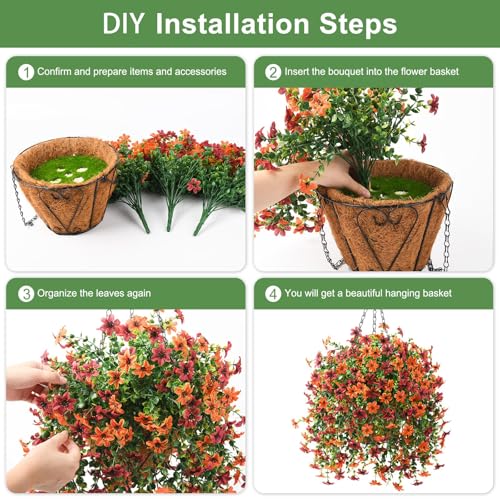 DIY Installation Steps

1 Confirm and prepare items and accessories

2 Insert the bouquet into the flower basket

3 Organize the leaves again

4 You will get a beautiful hanging basket