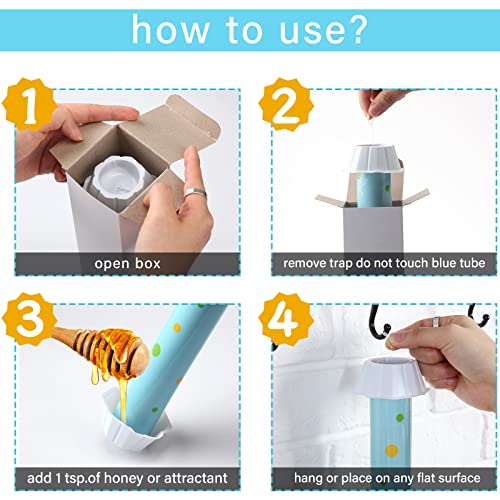 how to use?

1

open box

2

remove trap do not touch blue tube

3

add 1 tsp.of honey or attractant

4

hang or place on any flat surface