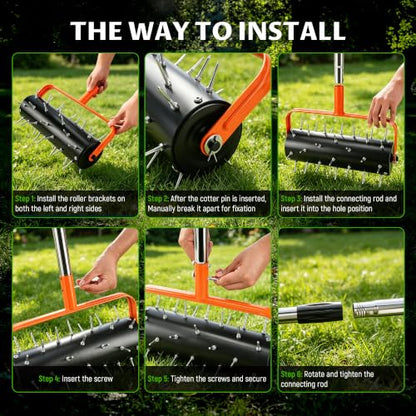 THE WAY TO INSTALL

Step 1: Install the roller brackets on both the left and right sides

Step 2: After the cotter pin is inserted, Manually break it apart for fixation

Step 3: Install the connecting rod and insert it into the hole position

Step 4: Insert the screw

Step 5: Tighten the screws and secure

Step 6: Rotate and tighten the connecting rod