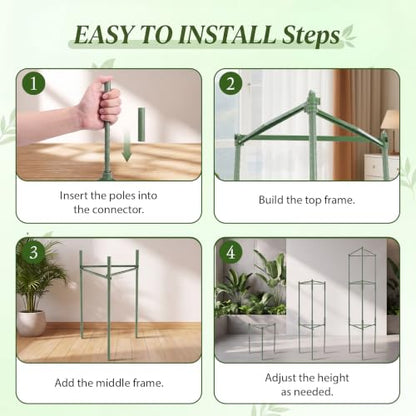 EASY TO INSTALL Steps

1

Insert the poles into the connector.

2

Build the top frame.

3

Add the middle frame.

4

Adjust the height as needed.