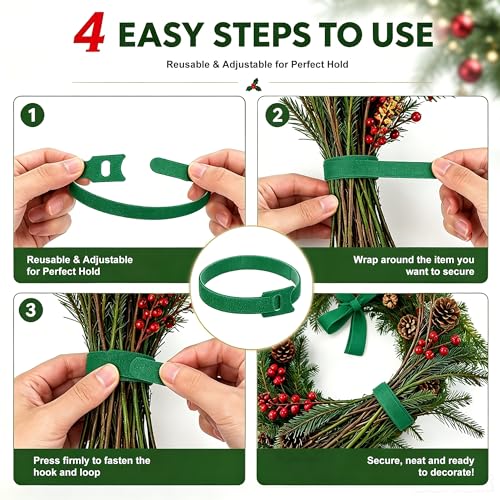 4 EASY STEPS TO USE

Reusable & Adjustable for Perfect Hold

1

Reusable & Adjustable for Perfect Hold

2

Wrap around the item you want to secure

3

Press firmly to fasten the hook and loop

Secure, neat and ready to decorate!