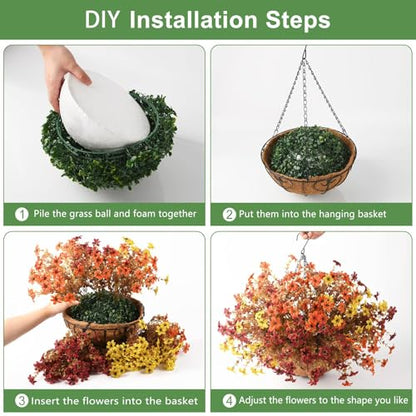 DIY Installation Steps

1 Pile the grass ball and foam together

2 Put them into the hanging basket

3 Insert the flowers into the basket

4 Adjust the flowers to the shape you like