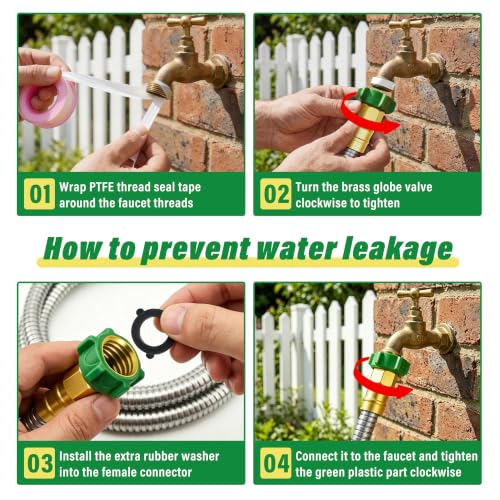 01 Wrap PTFE thread seal tape around the faucet threads

02 Turn the brass globe valve clockwise to tighten

How to prevent water leakage

03 Install the extra rubber washer into the female connector

04 Connect it to the faucet and tighten the green plastic part clockwise