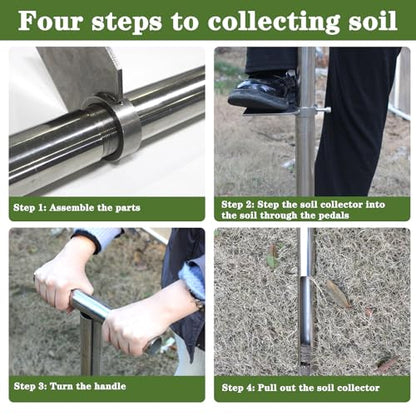 Four steps to collecting soil

Step 1: Assemble the parts

Step 2: Step the soil collector into the soil through the pedals

Step 3: Turn the handle

Step 4: Pull out the soil collector