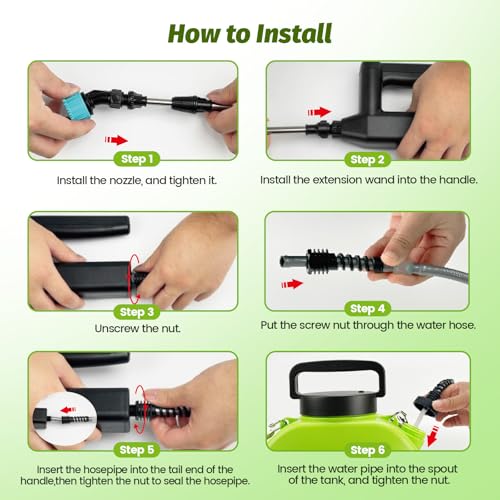 How to Install

Step 1
Install the nozzle, and tighten it.

Step 2
Install the extension wand into the handle.

Step 3
Unscrew the nut.

Step 4
Put the screw nut through the water hose.

Step 5
Insert the hosepipe into the tail end of the handle,then tighten the nut to seal the hosepipe.

Step 6
Insert the water pipe into the spout of the tank, and tighten the nut.