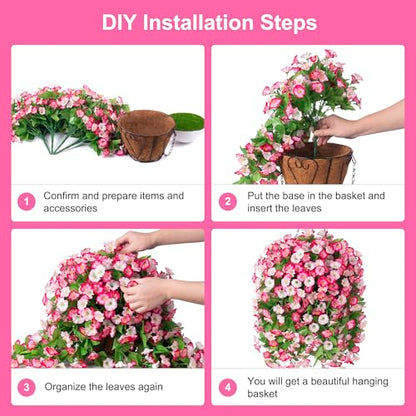 DIY Installation Steps

1 Confirm and prepare items and accessories

2 Put the base in the basket and insert the leaves

3 Organize the leaves again

4 You will get a beautiful hanging basket