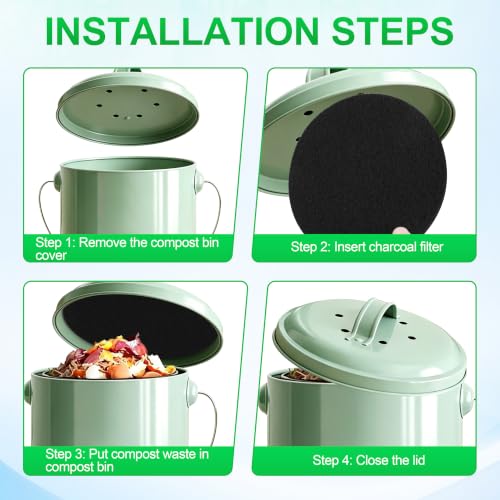 INSTALLATION STEPS

Step 1: Remove the compost bin cover

Step 2: Insert charcoal filter

Step 3: Put compost waste in compost bin

Step 4: Close the lid