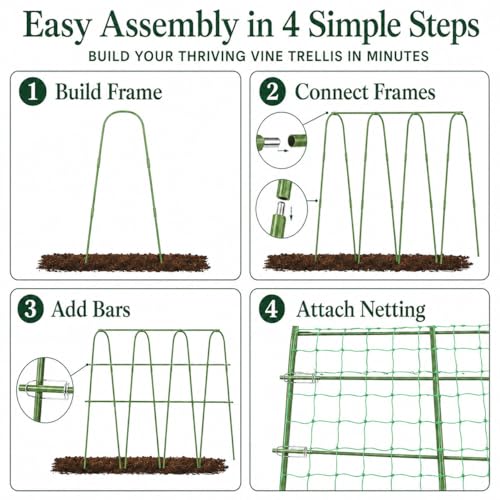 Easy Assembly in 4 Simple Steps

BUILD YOUR THRIVING VINE TRELLIS IN MINUTES

1 Build Frame

2 Connect Frames

3 Add Bars

4 Attach Netting