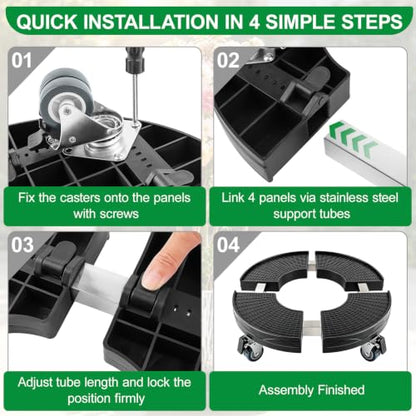 QUICK INSTALLATION IN 4 SIMPLE STEPS

01

Fix the casters onto the panels with screws

02

Link 4 panels via stainless steel support tubes

03

Adjust tube length and lock the position firmly

04

Assembly Finished