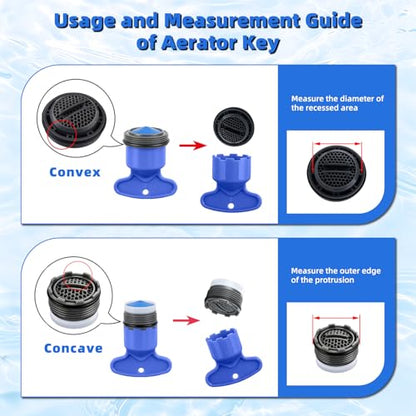 Usage and Measurement Guide of Aerator Key

Convex

Measure the diameter of the recessed area

Concave

Measure the outer edge of the protrusion