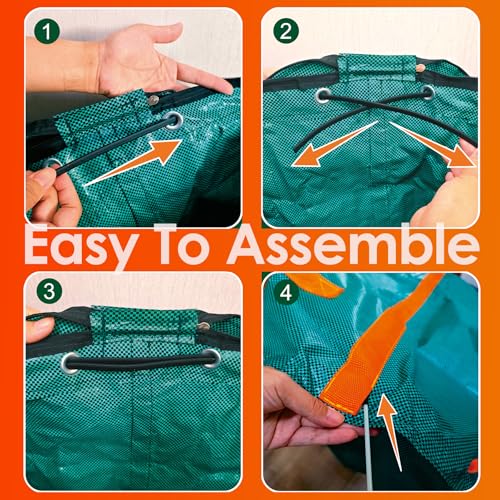 1

2

Easy To Assemble

3

4