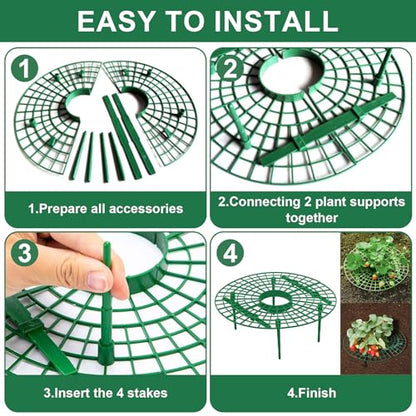 EASY TO INSTALL

1

1.Prepare all accessories

2

2.Connecting 2 plant supports together

3

3.Insert the 4 stakes

4

4.Finish