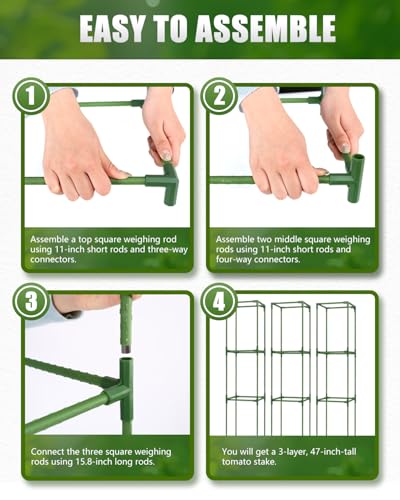 EASY TO ASSEMBLE

1

Assemble a top square weighing rod using 11-inch short rods and three-way connectors.

2

Assemble two middle square weighing rods using 11-inch short rods and four-way connectors.

3

Connect the three square weighing rods using 15.8-inch long rods.

4

You will get a 3-layer, 47-inch-tall tomato stake.