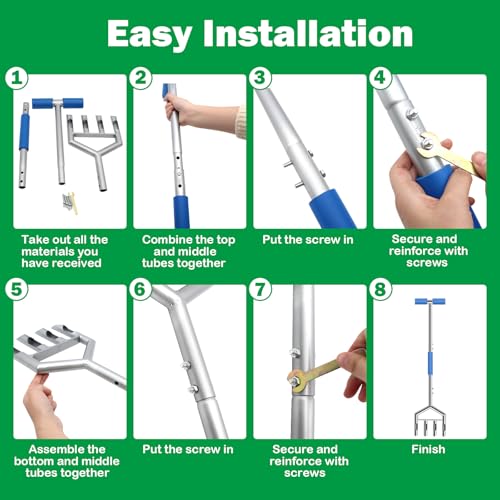 Easy Installation

1
Take out all the materials you have received

2
Combine the top and middle tubes together

3
Put the screw in

4
Secure and reinforce with screws

5
Assemble the bottom and middle tubes together

6
Put the screw in

7
Secure and reinforce with screws

8
Finish