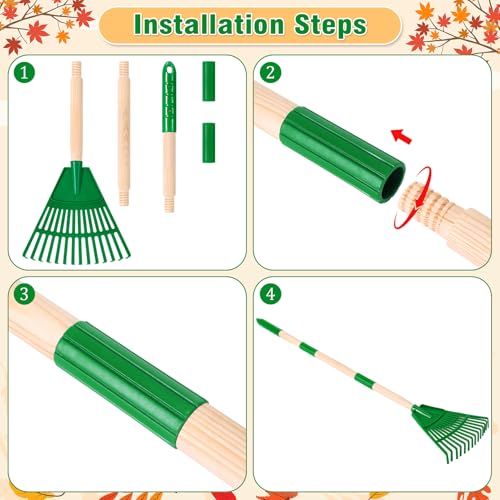 Installation Steps

1

2

3

4