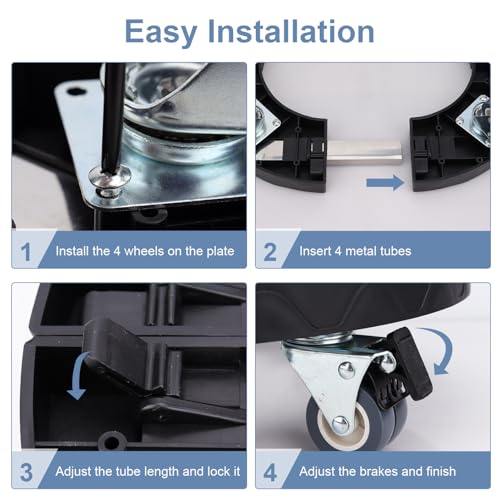 Easy Installation

1 Install the 4 wheels on the plate

2 Insert 4 metal tubes

3 Adjust the tube length and lock it

4 Adjust the brakes and finish