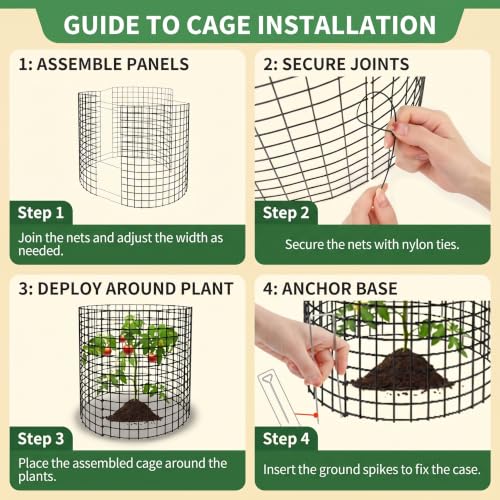 GUIDE TO CAGE INSTALLATION

1: ASSEMBLE PANELS

Step 1

Join the nets and adjust the width as needed.

2: SECURE JOINTS

Step 2

Secure the nets with nylon ties.

3: DEPLOY AROUND PLANT

Step 3

Place the assembled cage around the plants.

4: ANCHOR BASE

Step 4

Insert the ground spikes to fix the case.