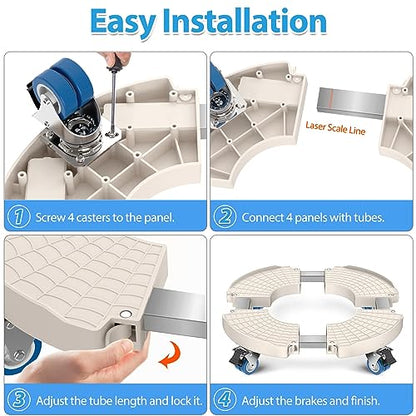 Easy Installation

Laser Scale Line

1 Screw 4 casters to the panel.

2 Connect 4 panels with tubes.

3 Adjust the tube length and lock it.

4 Adjust the brakes and finish.