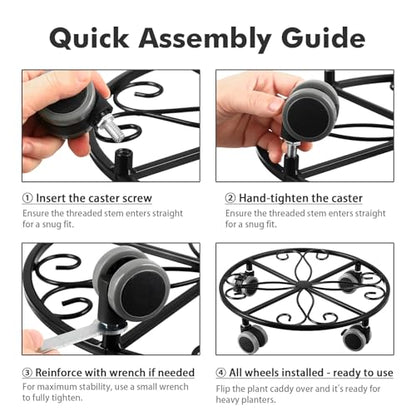 Quick Assembly Guide

① Insert the caster screw
Ensure the threaded stem enters straight for a snug fit.

② Hand-tighten the caster
Ensure the threaded stem enters straight for a snug fit.

③ Reinforce with wrench if needed
For maximum stability, use a small wrench to fully tighten.

④ All wheels installed - ready to use
Flip the plant caddy over and it's ready for heavy planters.