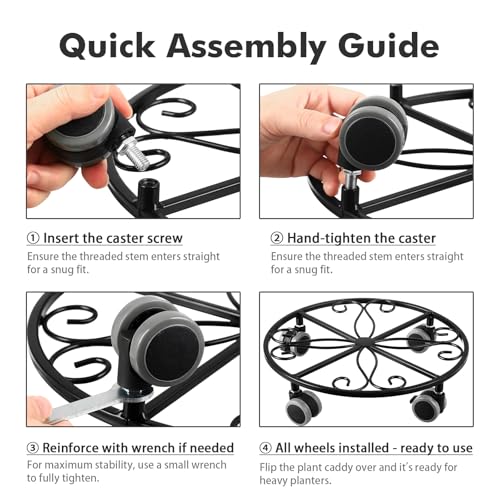 Quick Assembly Guide

① Insert the caster screw
Ensure the threaded stem enters straight for a snug fit.

② Hand-tighten the caster
Ensure the threaded stem enters straight for a snug fit.

③ Reinforce with wrench if needed
For maximum stability, use a small wrench to fully tighten.

④ All wheels installed - ready to use
Flip the plant caddy over and it's ready for heavy planters.