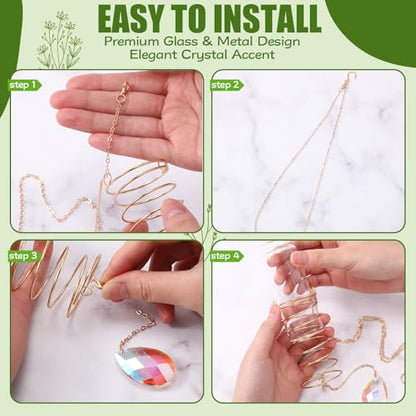 EASY TO INSTALL
Premium Glass & Metal Design
Elegant Crystal Accent

step 1

step 2

step 3

step 4