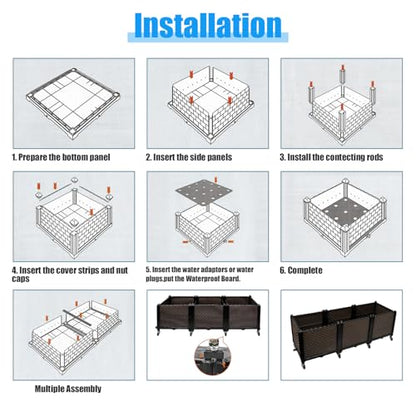 Installation

1. Prepare the bottom panel

2. Insert the side panels

3. Install the contecting rods

4. Insert the cover strips and nut caps

5. Insert the water adaptors or water plugs.put the Waterproof Board.

6. Complete

Multiple Assembly