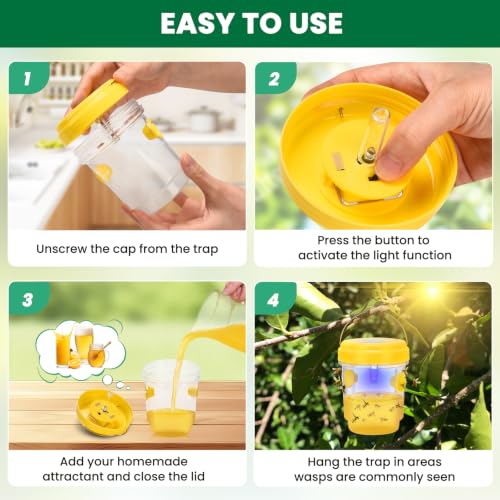 EASY TO USE

1

Unscrew the cap from the trap

2

Press the button to activate the light function

3

Add your homemade attractant and close the lid

4

Hang the trap in areas wasps are commonly seen