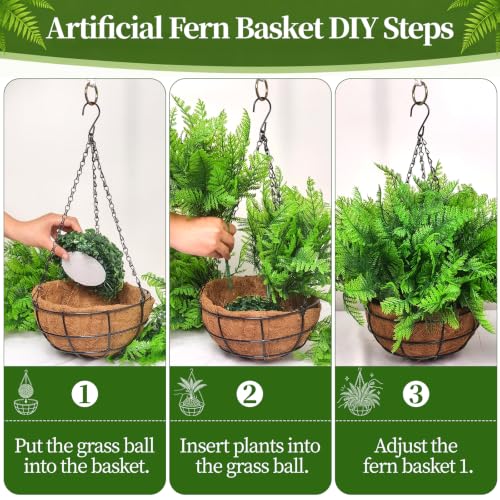 Artificial Fern Basket DIY Steps

1

Put the grass ball into the basket.

2

Insert plants into the grass ball.

3

Adjust the fern basket 1.