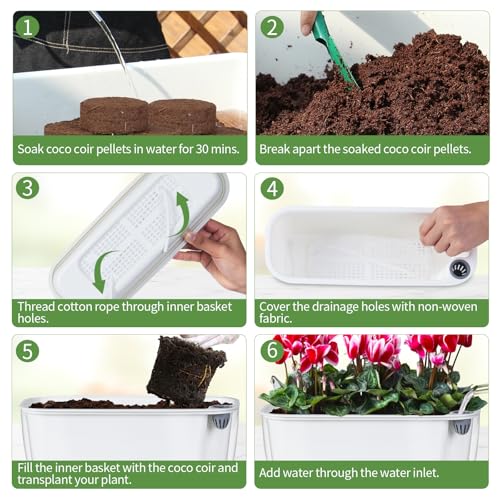 1
Soak coco coir pellets in water for 30 mins.

2
Break apart the soaked coco coir pellets.

3
Thread cotton rope through inner basket holes.

4
Cover the drainage holes with non-woven fabric.

5
Fill the inner basket with the coco coir and transplant your plant.

6
Add water through the water inlet.