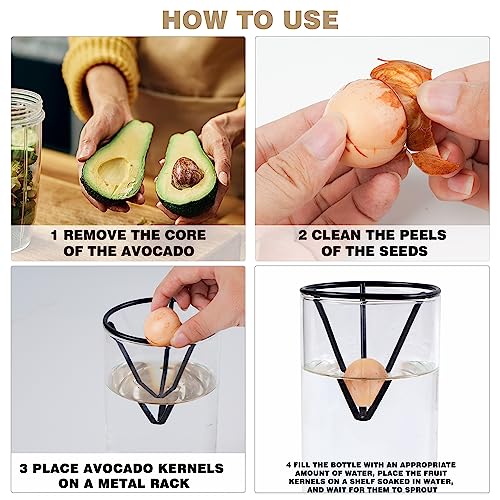 HOW TO USE

1 REMOVE THE CORE OF THE AVOCADO

2 CLEAN THE PEELS OF THE SEEDS

3 PLACE AVOCADO KERNELS ON A METAL RACK

4 FILL THE BOTTLE WITH AN APPROPRIATE AMOUNT OF WATER, PLACE THE FRUIT KERNELS ON A SHELF SOAKED IN WATER, AND WAIT FOR THEM TO SPROUT