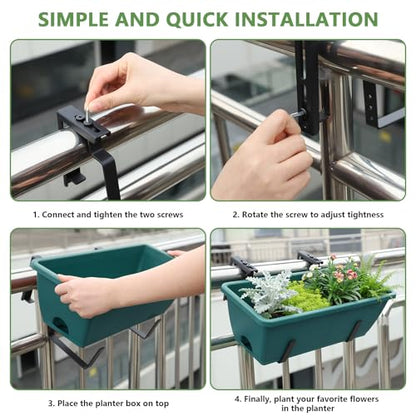 SIMPLE AND QUICK INSTALLATION

1. Connect and tighten the two screws

2. Rotate the screw to adjust tightness

3. Place the planter box on top

4. Finally, plant your favorite flowers in the planter