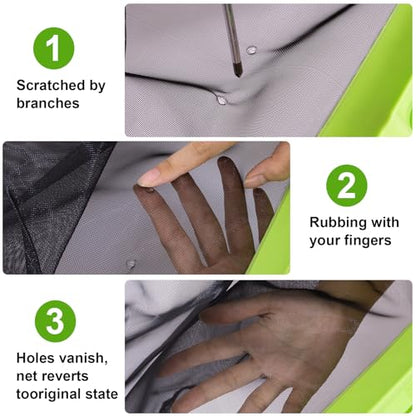 1

Scratched by branches

2

Rubbing with your fingers

3

Holes vanish, net reverts tooriginal state