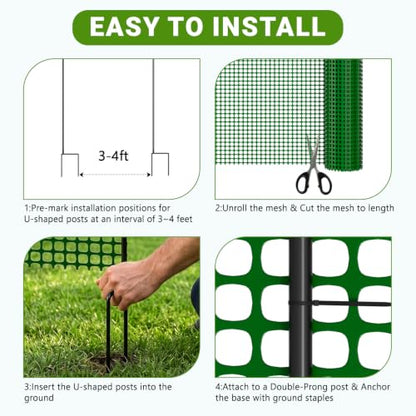 EASY TO INSTALL

3-4ft

1:Pre-mark installation positions for U-shaped posts at an interval of 3~4 feet

2:Unroll the mesh & Cut the mesh to length

3:Insert the U-shaped posts into the ground

4:Attach to a Double-Prong post & Anchor the base with ground staples