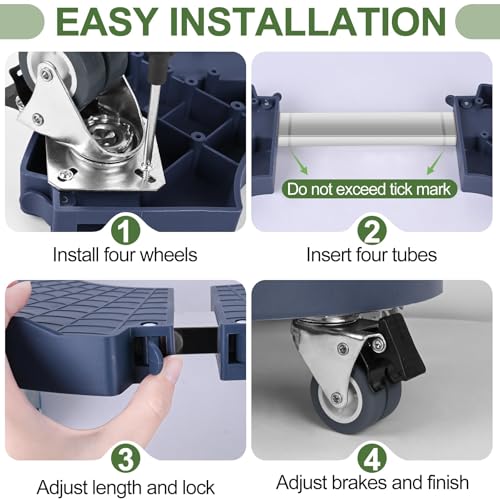 EASY INSTALLATION

1
Install four wheels

Do not exceed tick mark

2
Insert four tubes

3
Adjust length and lock

4
Adjust brakes and finish