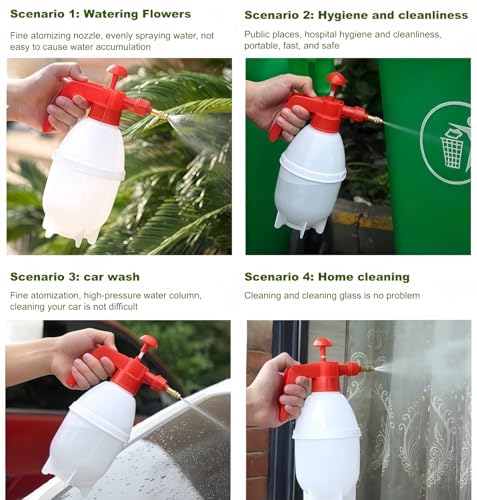 Scenario 1: Watering Flowers

Fine atomizing nozzle, evenly spraying water, not easy to cause water accumulation

Scenario 2: Hygiene and cleanliness

Public places, hospital hygiene and cleanliness, portable, fast, and safe

Scenario 3: car wash

Fine atomization, high-pressure water column, cleaning your car is not difficult

Scenario 4: Home cleaning

Cleaning and cleaning glass is no problem