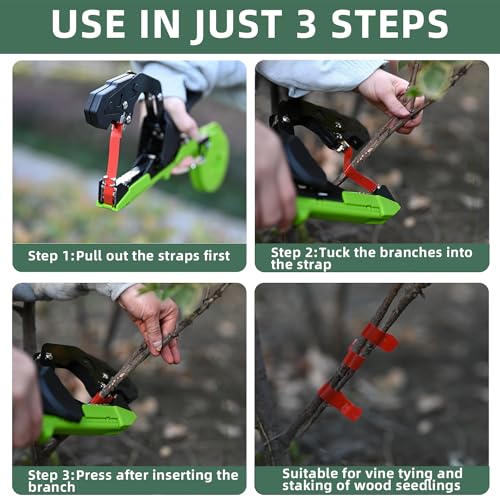 USE IN JUST 3 STEPS

Step 1:Pull out the straps first

Step 2:Tuck the branches into the strap

Step 3:Press after inserting the branch

Suitable for vine tying and staking of wood seedlings