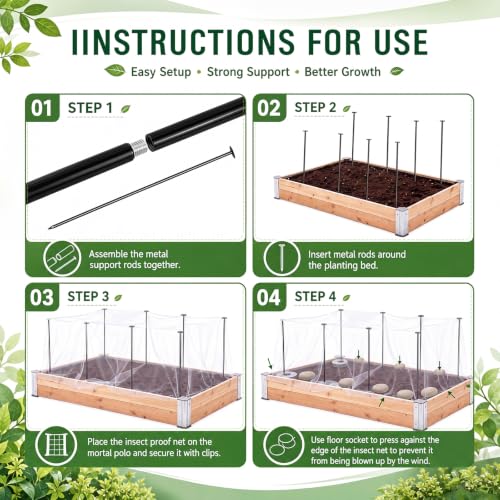 IINSTRUCTIONS FOR USE

Easy Setup • Strong Support • Better Growth

01 STEP 1

Assemble the metal support rods together.

02 STEP 2

Insert metal rods around the planting bed.

03 STEP 3

Place the insect proof net on the mortal polo and secure it with clips.

04 STEP 4

Use floor socket to press against the edge of the insect net to prevent it from being blown up by the wind.